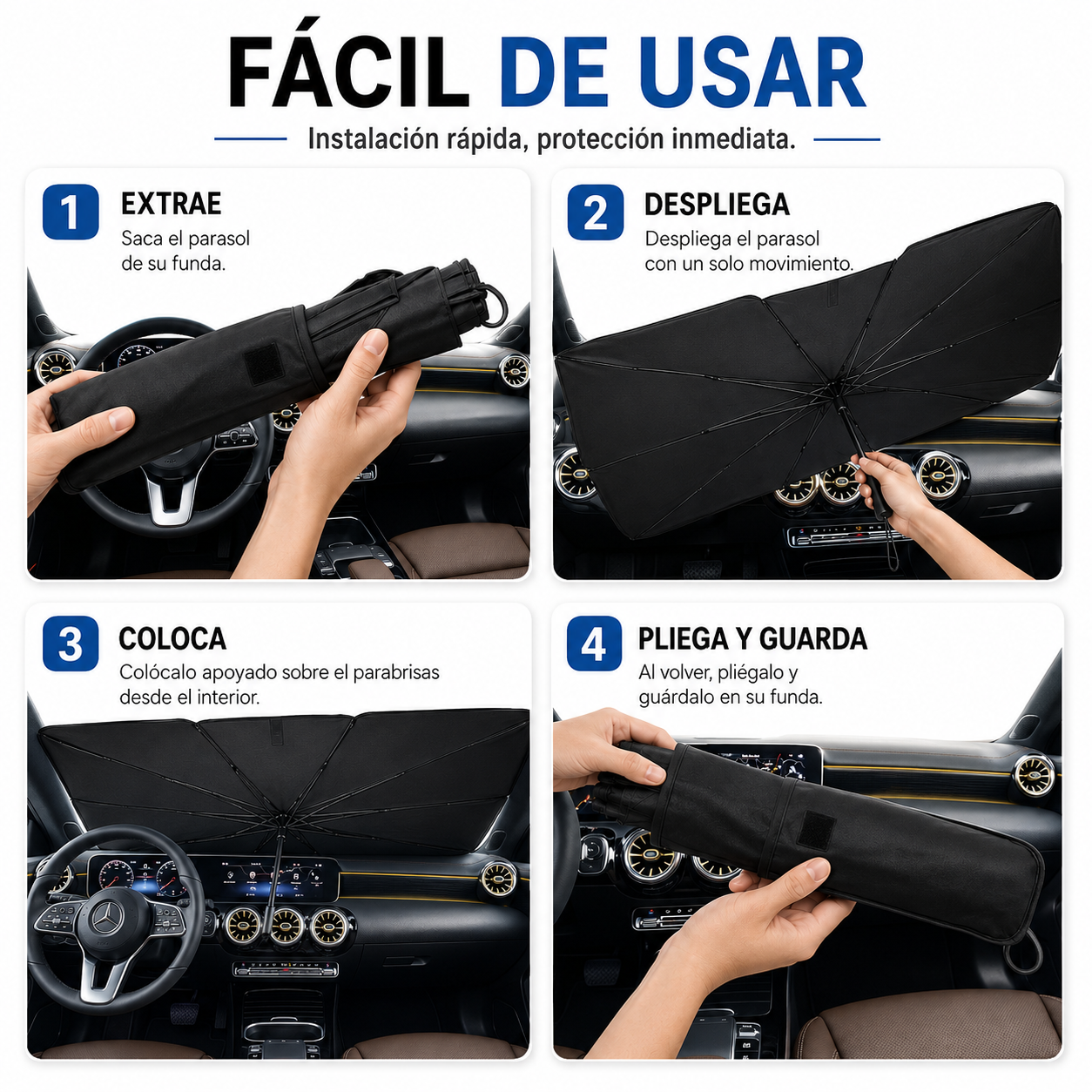 FÁCIL DE USAR

Instalación rápida, protección inmediata.

1 EXTRAE
Saca el parasol de su funda.

2 DESPLIEGA
Despliega el parasol con un solo movimiento.

3 COLOCA
Colócalo apoyado sobre el parabrisas desde el interior.

4 PLIEGA Y GUARDA
Al volver, pliégalo y guárdalo en su funda.